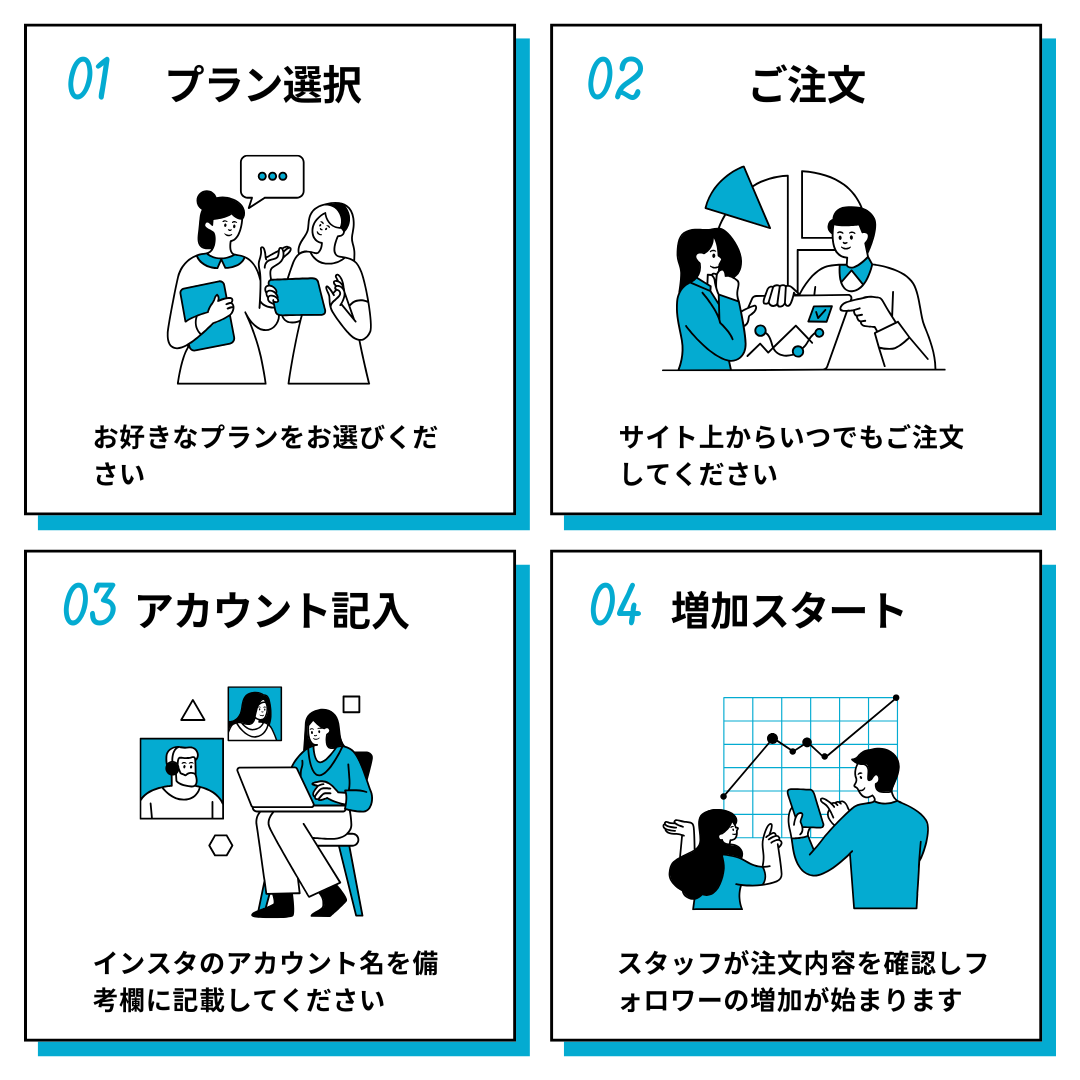 01 プラン選択

お好きなプランをお選びください

02 ご注文

サイト上からいつでもご注文してください

03 アカウント記入

インスタのアカウント名を備考欄に記載してください

04 増加スタート

スタッフが注文内容を確認しフォロワーの増加が始まります